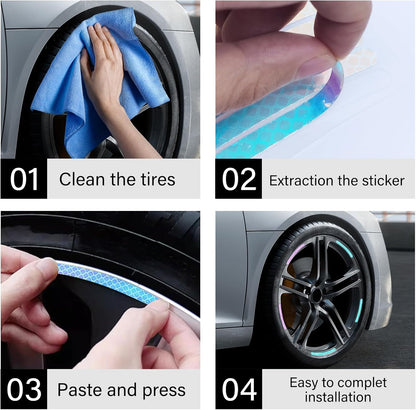 01 Clean the tires

02 Extraction the sticker

03 Paste and press

04 Easy to complet installation